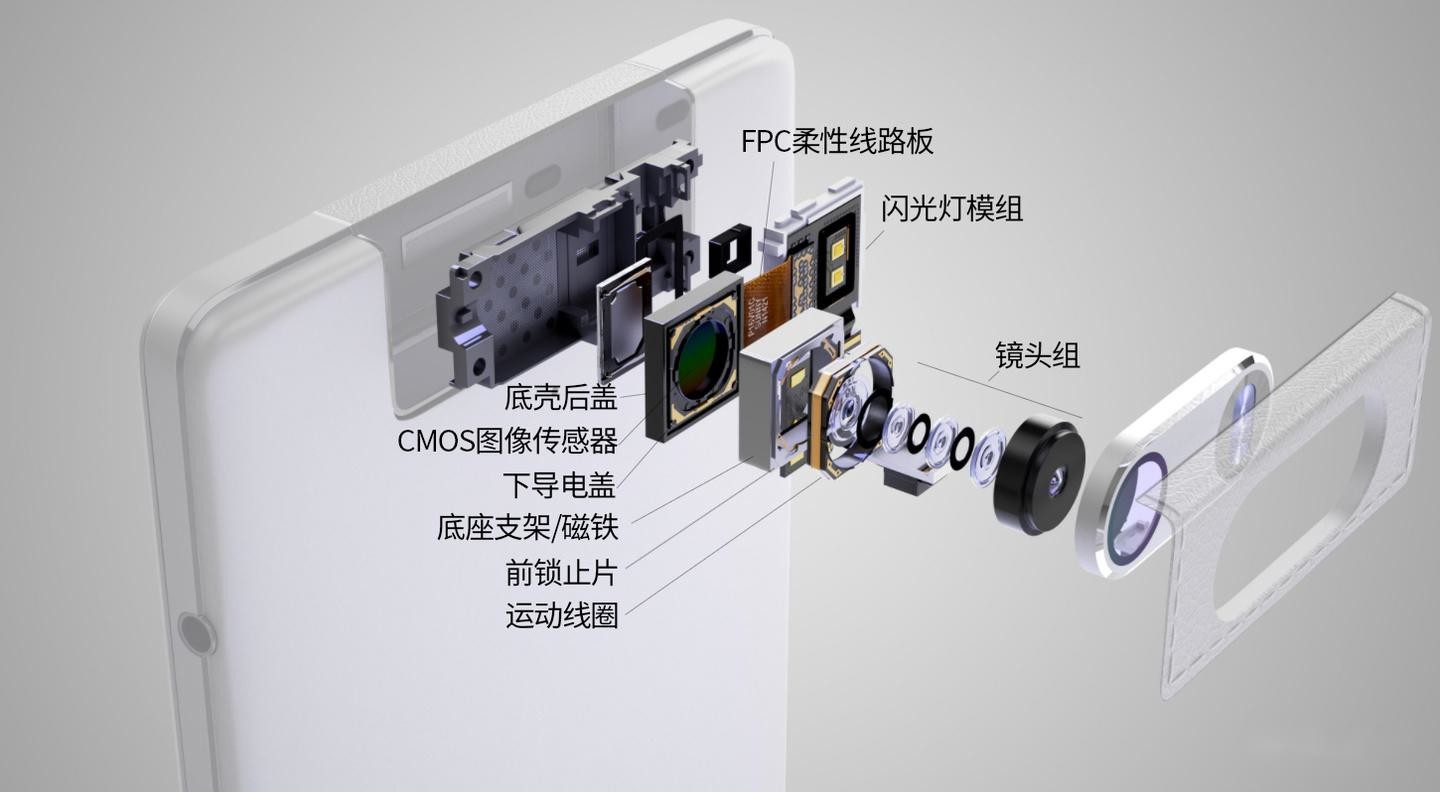 FPC柔性线路板
闪光灯模组
镜头组
底壳后盖
CMOS图像传感器
下导电盖
底座支架/磁铁
前锁止片
运动线圈